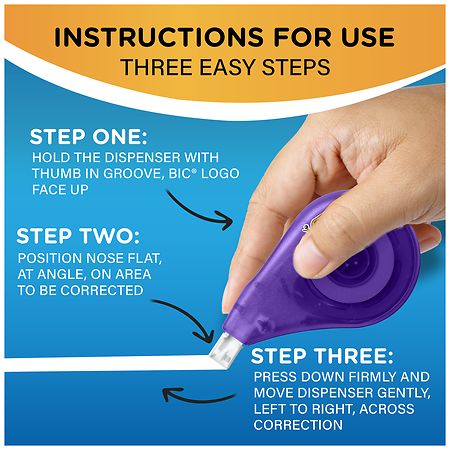 INSTRUCTIONS FOR USE
THREE EASY STEPS

STEP ONE:
HOLD THE DISPENSER WITH THUMB IN GROOVE, BIC® LOGO FACE UP

STEP TWO:
POSITION NOSE FLAT, AT ANGLE, ON AREA TO BE CORRECTED

STEP THREE:
PRESS DOWN FIRMLY AND MOVE DISPENSER GENTLY, LEFT TO RIGHT, ACROSS CORRECTION