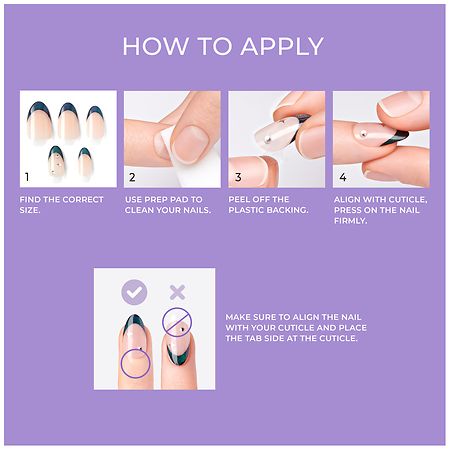 HOW TO APPLY

1

FIND THE CORRECT SIZE.

2

USE PREP PAD TO CLEAN YOUR NAILS.

3

PEEL OFF THE PLASTIC BACKING.

4

ALIGN WITH CUTICLE, PRESS ON THE NAIL FIRMLY.

MAKE SURE TO ALIGN THE NAIL WITH YOUR CUTICLE AND PLACE THE TAB SIDE AT THE CUTICLE.