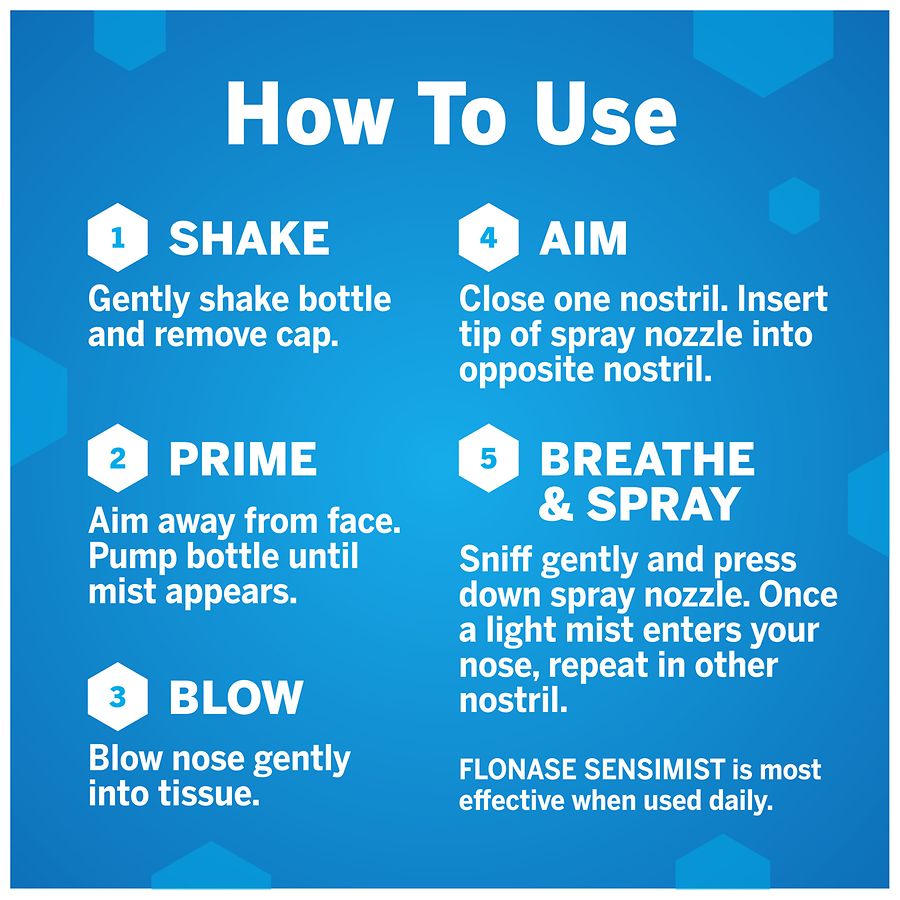 How To Use

1 SHAKE

Gently shake bottle and remove cap.

2 PRIME

Aim away from face. Pump bottle until mist appears.

3 BLOW

Blow nose gently into tissue.

4 AIM

Close one nostril. Insert tip of spray nozzle into opposite nostril.

5 BREATHE & SPRAY

Sniff gently and press down spray nozzle. Once a light mist enters your nose, repeat in other nostril.

FLONASE SENSIMIST is most effective when used daily.