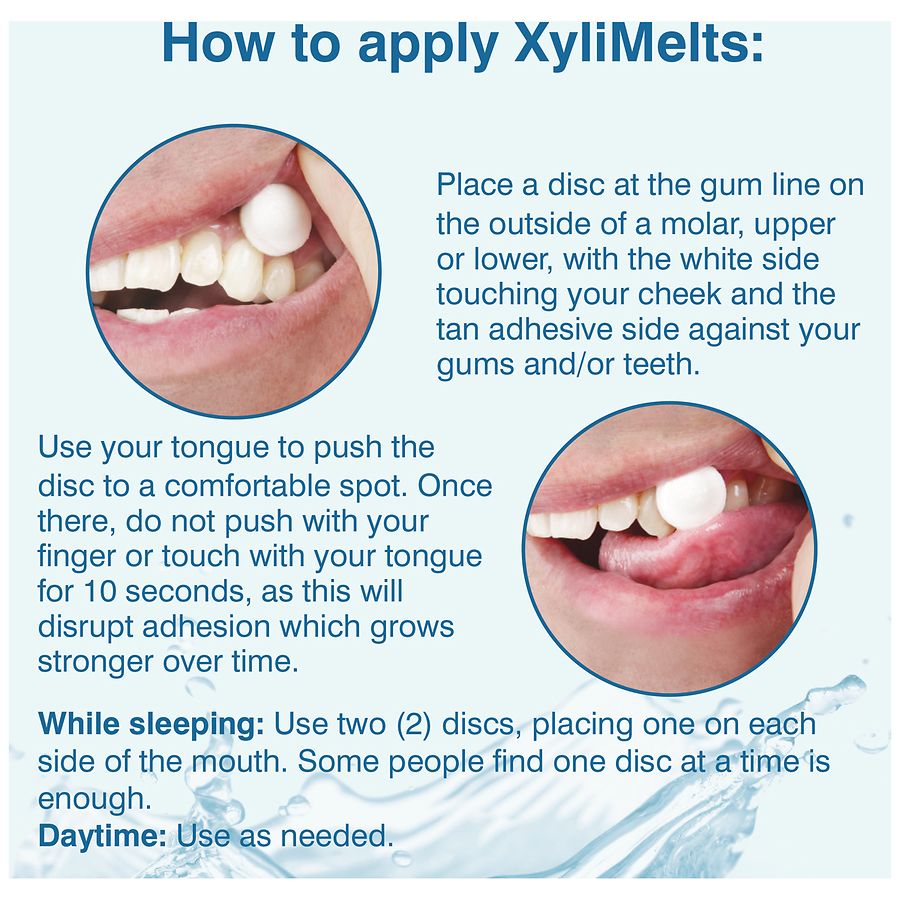 How to apply XyliMelts:

Place a disc at the gum line on the outside of a molar, upper or lower, with the white side touching your cheek and the tan adhesive side against your gums and/or teeth.

Use your tongue to push the disc to a comfortable spot. Once there, do not push with your finger or touch with your tongue for 10 seconds, as this will disrupt adhesion which grows stronger over time.

While sleeping: Use two (2) discs, placing one on each side of the mouth. Some people find one disc at a time is enough.
Daytime: Use as needed.