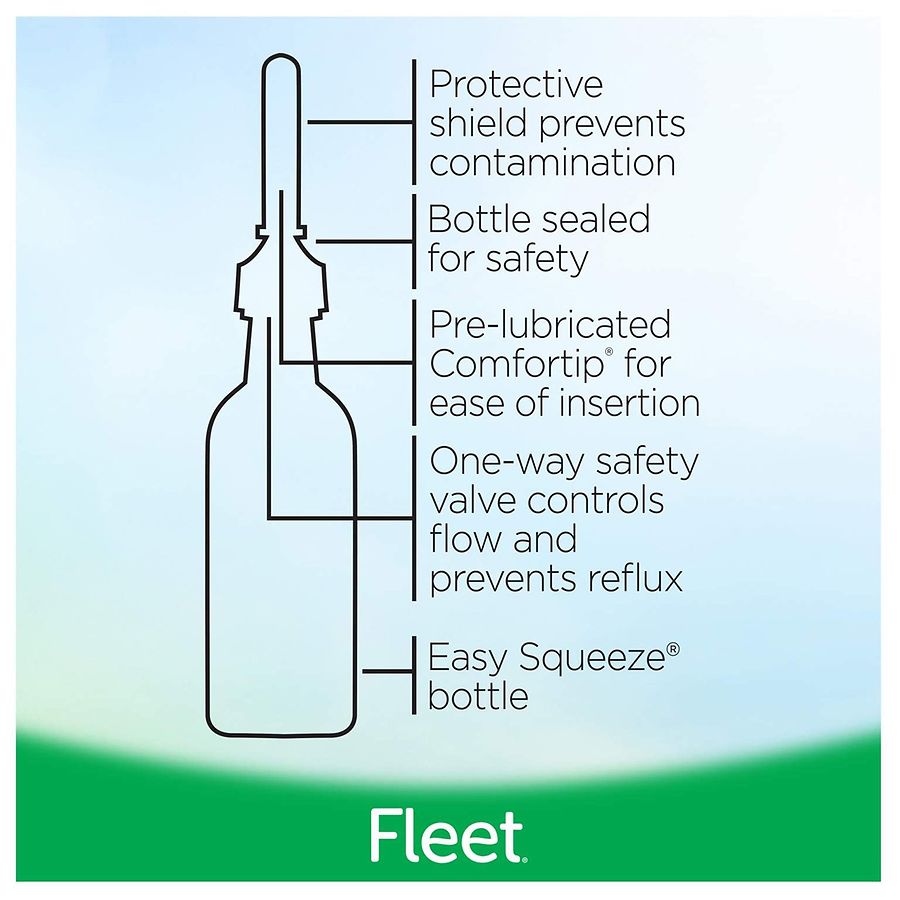 Protective shield prevents contamination

Bottle sealed for safety

Pre-lubricated Comfortip® for ease of insertion

One-way safety valve controls flow and prevents reflux

Easy Squeeze® bottle

Fleet®